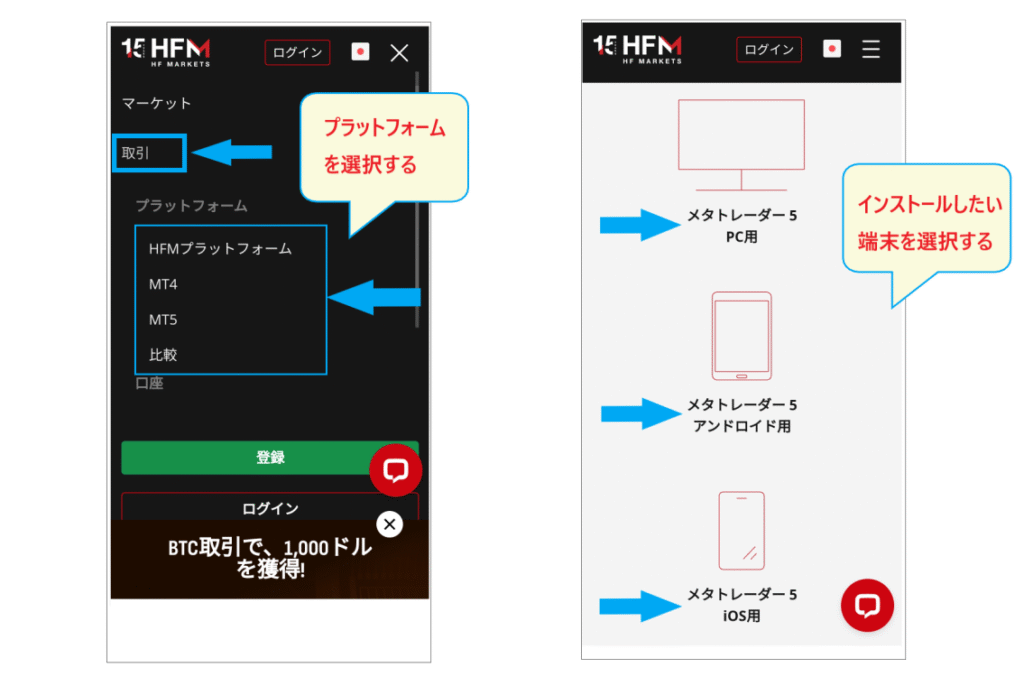 15 HFM
HF MARKETS
ログイン

マーケット

取引

プラットフォームを選択する

プラットフォーム

HFMプラットフォーム

MT4

MT5

比較

口座

登録

ログイン

BTC取引で、1,000ドルを獲得!

15 HFM
HF MARKETS
ログイン

メタトレーダー 5
PC用

インストールしたい端末を選択する

メタトレーダー 5
アンドロイド用

メタトレーダー 5
iOS用